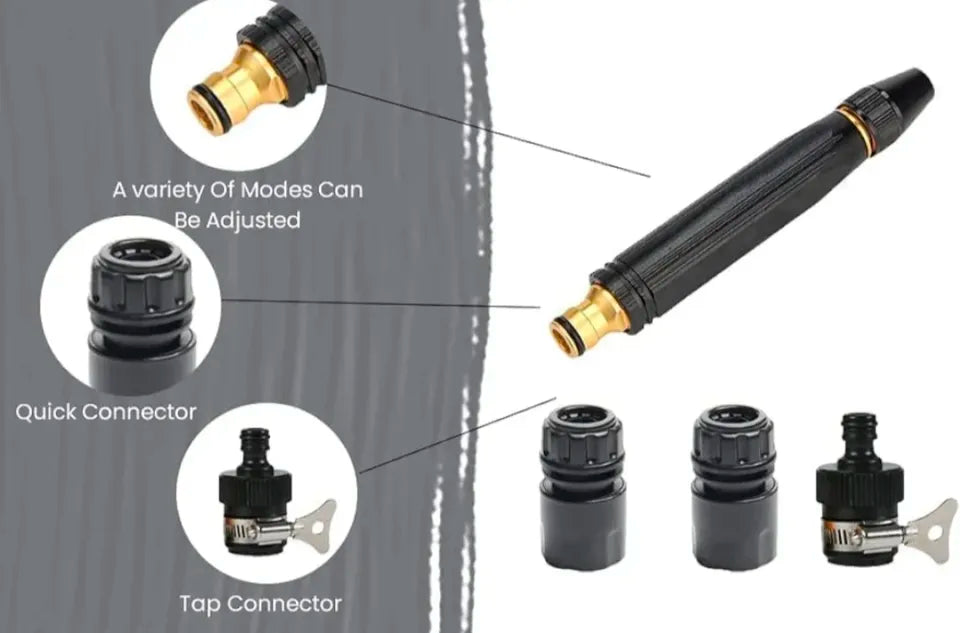 A variety Of Modes Can Be Adjusted

Quick Connector

Tap Connector