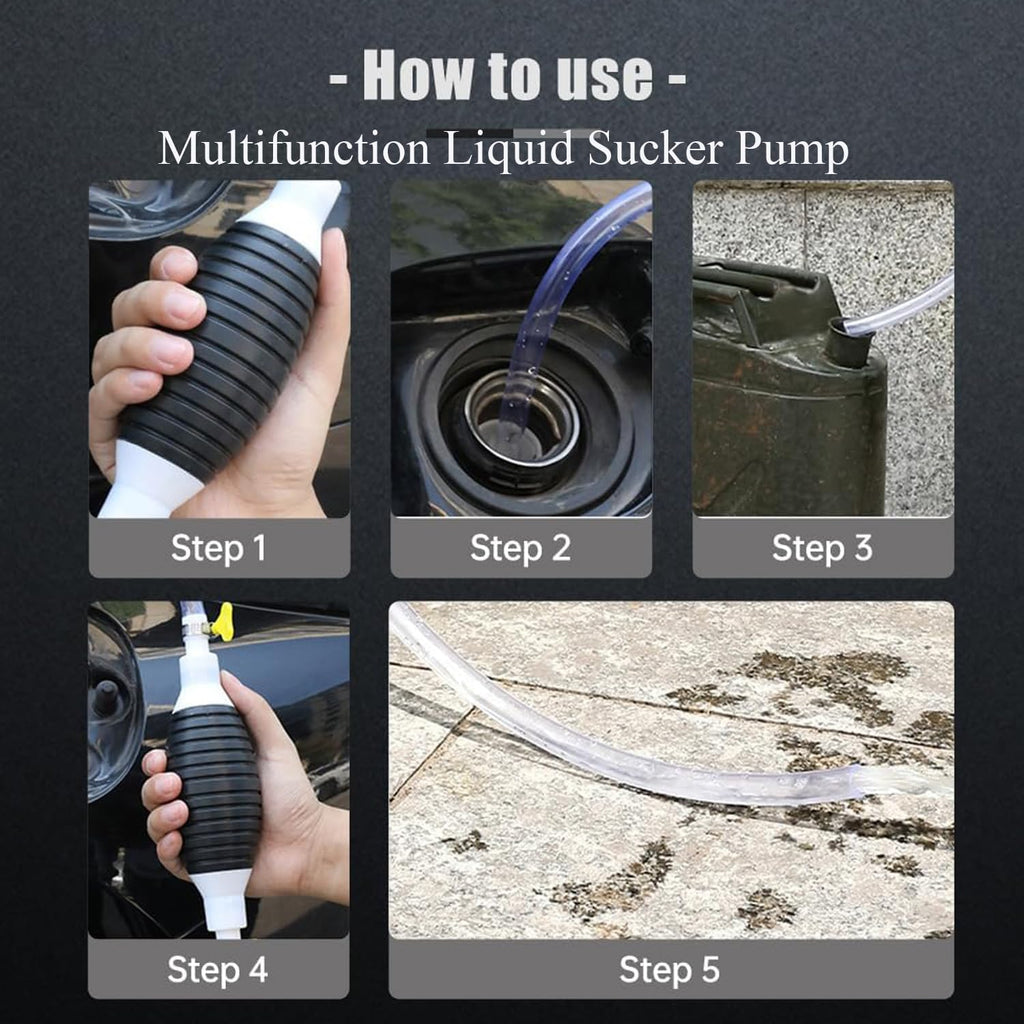 - How to use -
Multifunction Liquid Sucker Pump

Step 1

Step 2

Step 3

Step 4

Step 5