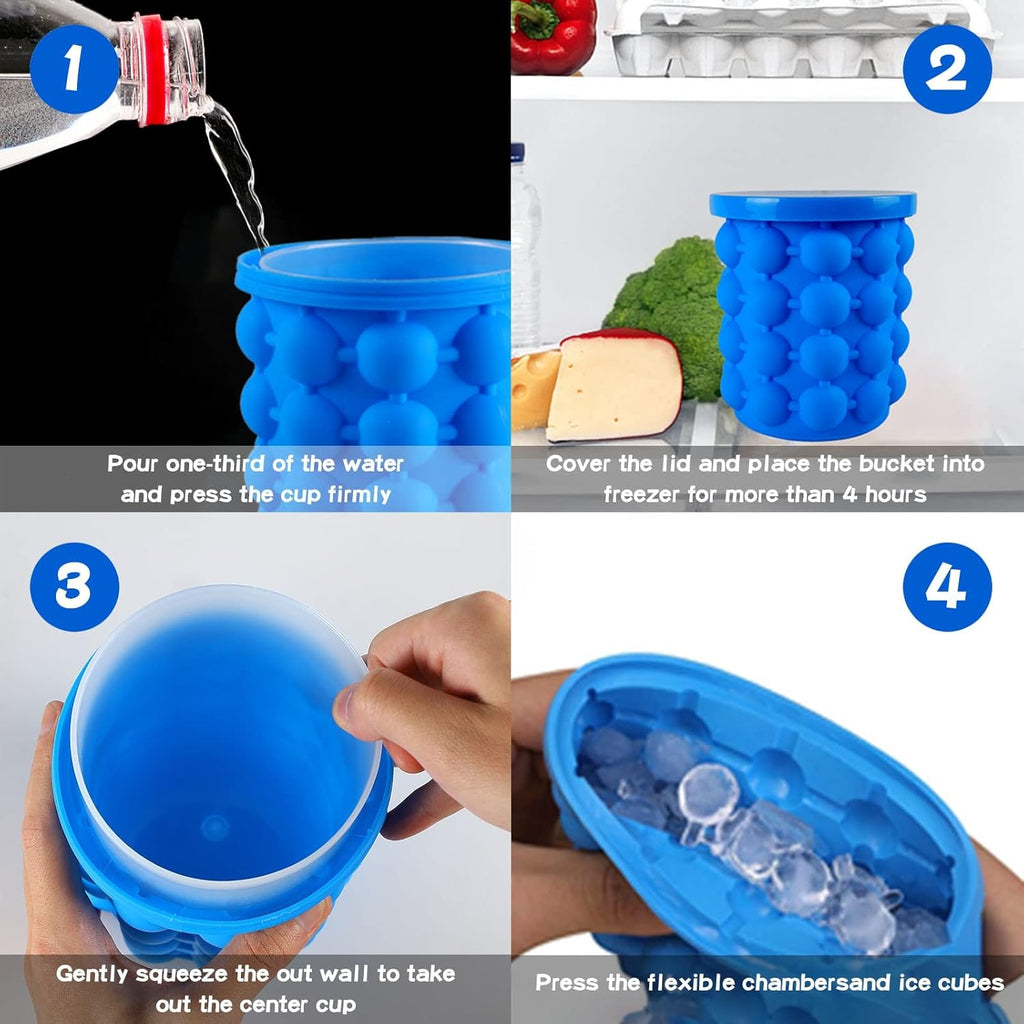 1

Pour one-third of the water and press the cup firmly

2

Cover the lid and place the bucket into freezer for more than 4 hours

3

Gently squeeze the out wall to take out the center cup

4

Press the flexible chambersand ice cubes