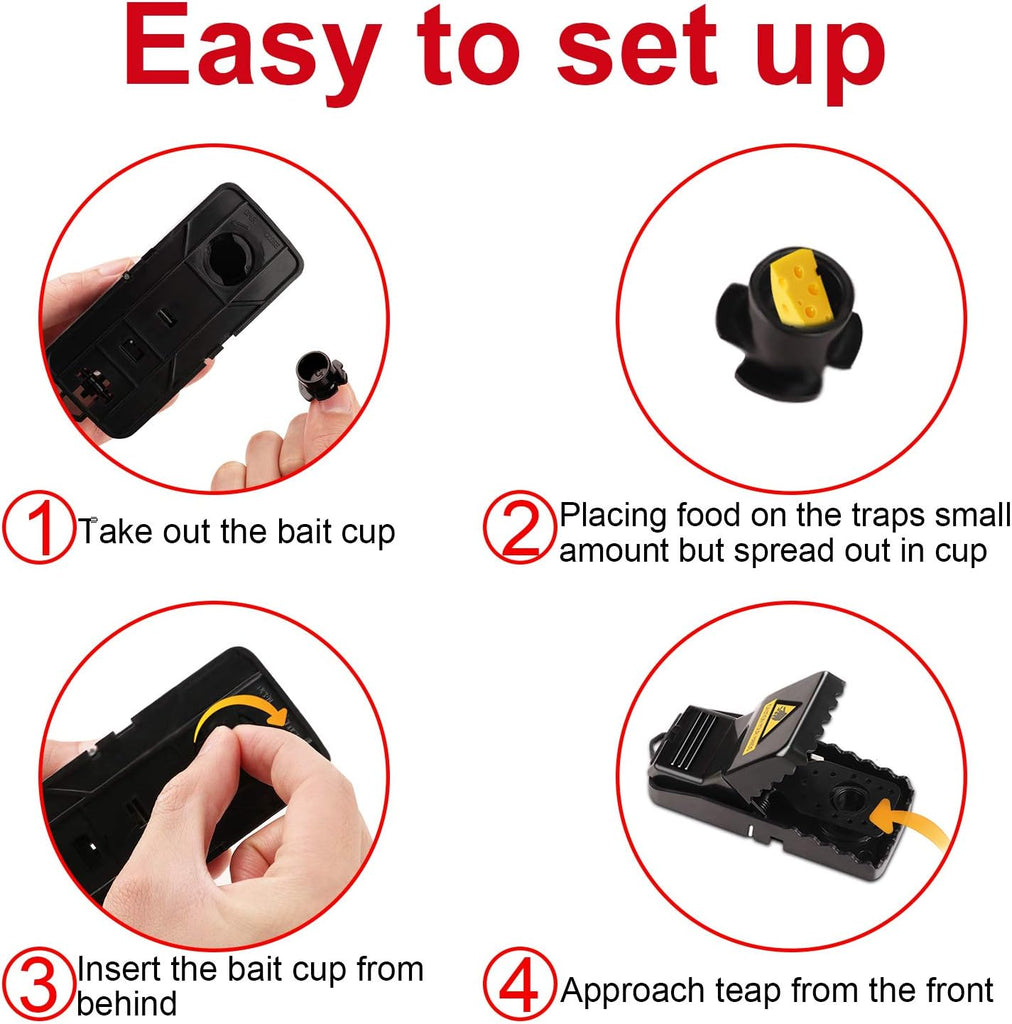 Easy to set up

1 Take out the bait cup

2 Placing food on the traps small amount but spread out in cup

3 Insert the bait cup from behind

4 Approach teap from the front