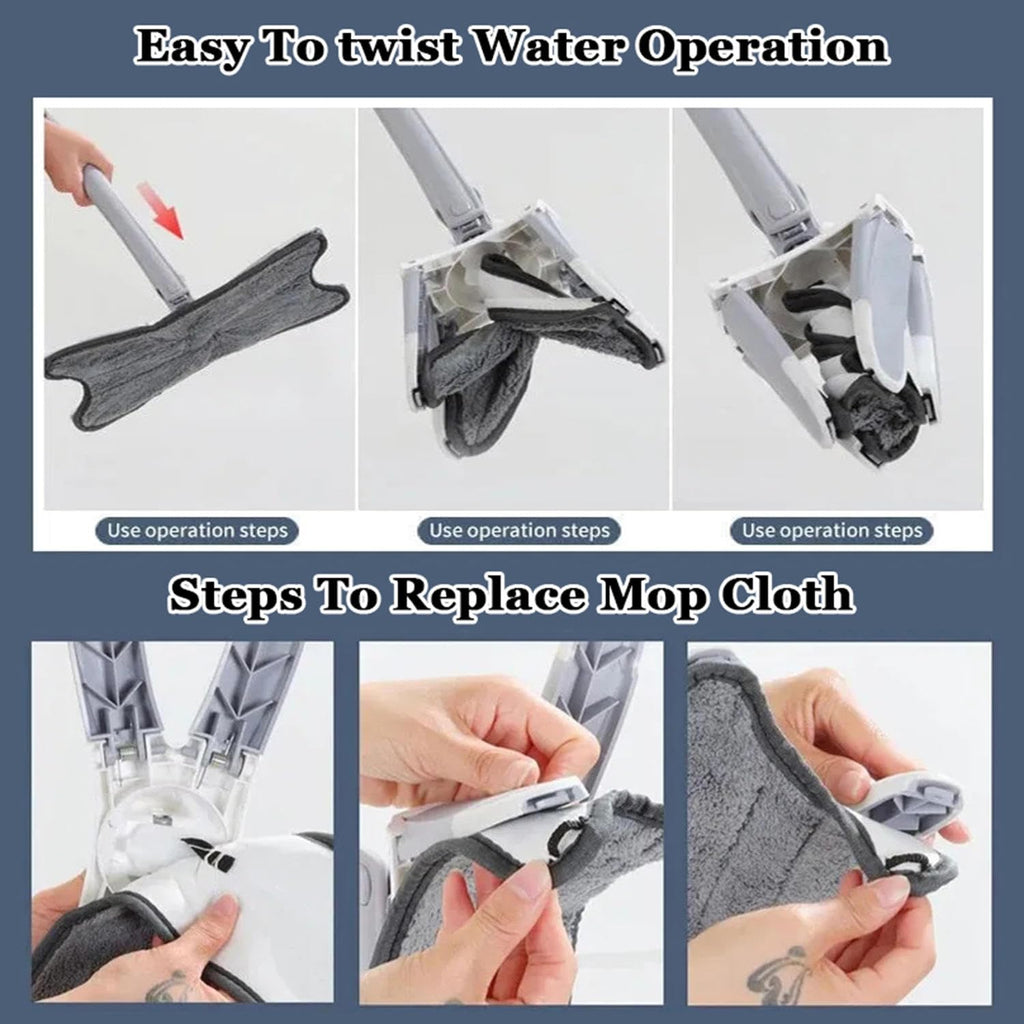 Easy To twist Water Operation

Use operation steps

Use operation steps

Use operation steps

Steps To Replace Mop Cloth