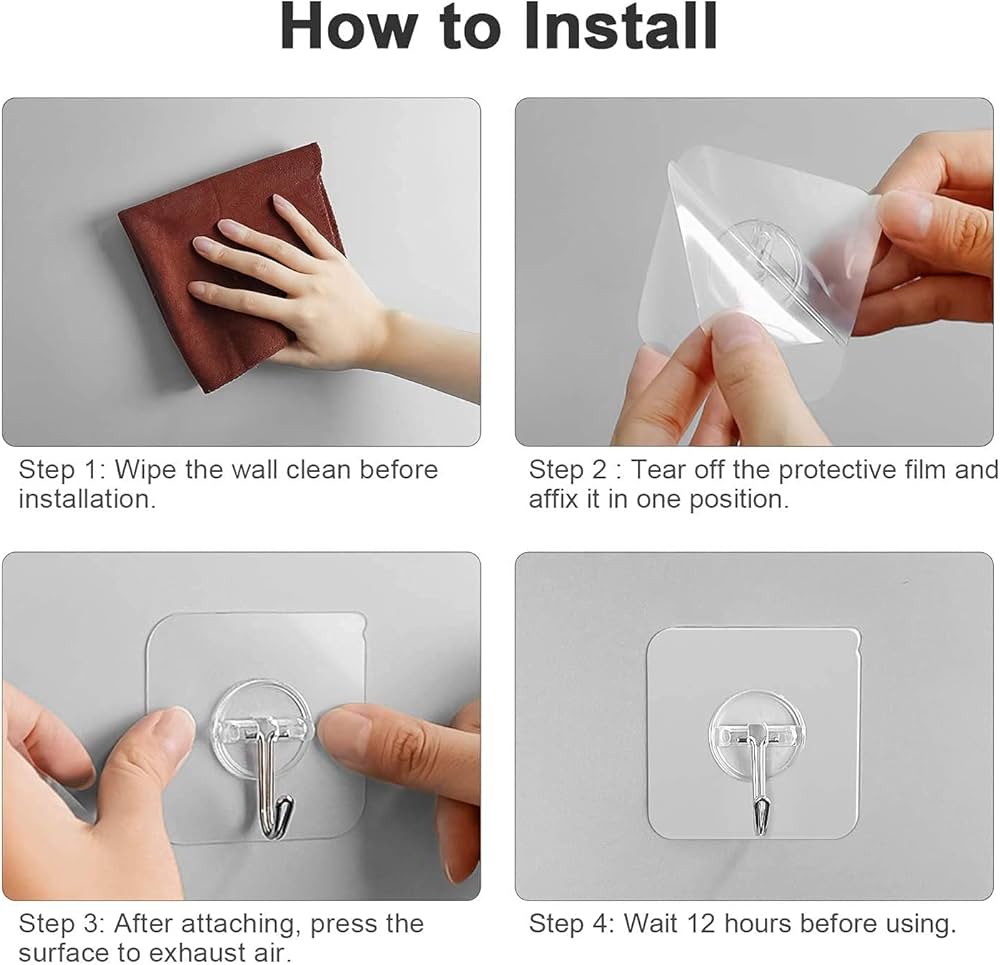 How to Install

Step 1: Wipe the wall clean before installation.

Step 2 : Tear off the protective film and affix it in one position.

Step 3: After attaching, press the surface to exhaust air.

Step 4: Wait 12 hours before using.