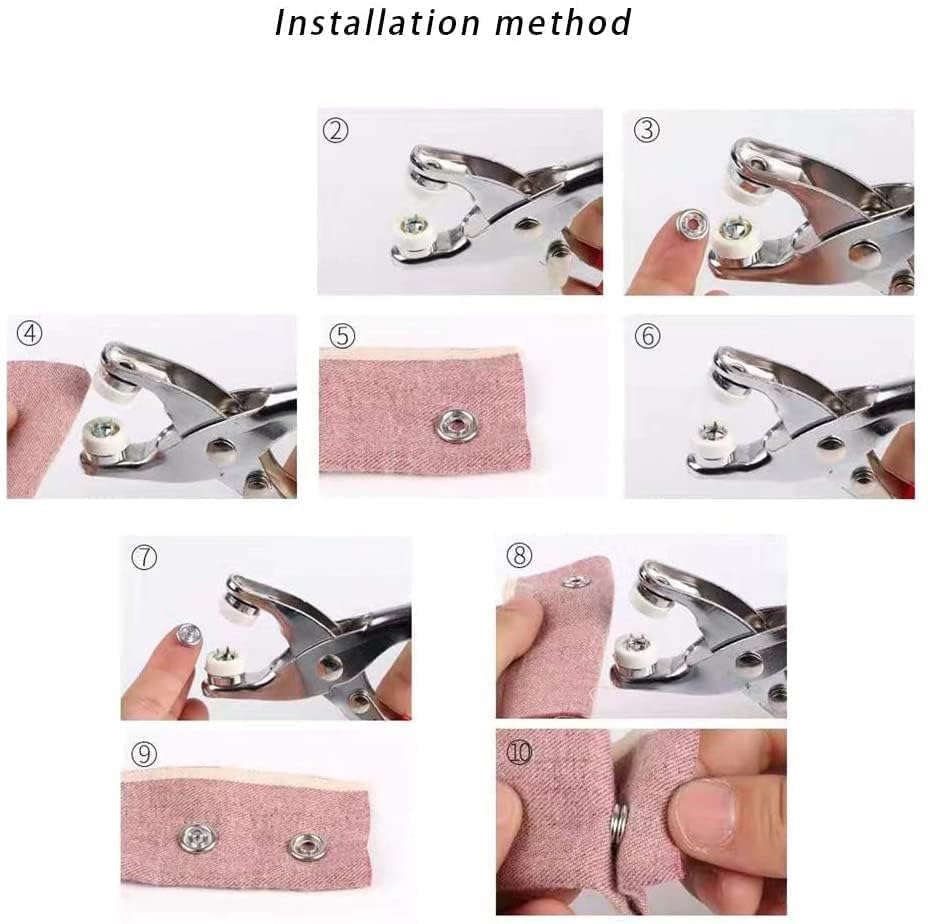 Installation method

②

③

④

⑤

⑥

⑦

⑧

⑨

⑩