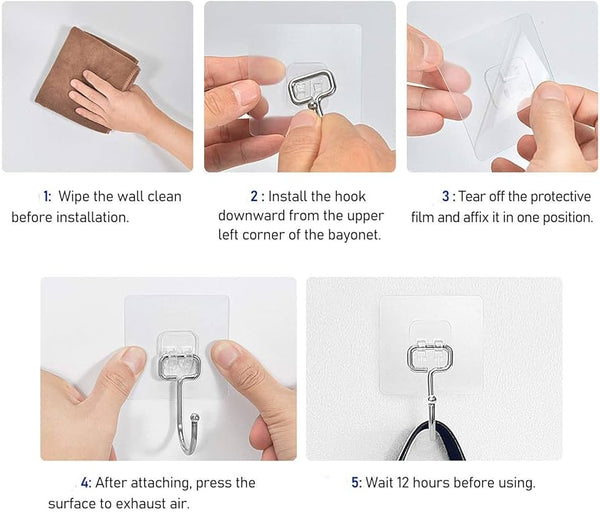 1: Wipe the wall clean before installation.

2 : Install the hook downward from the upper left corner of the bayonet.

3 : Tear off the protective film and affix it in one position.

4: After attaching, press the surface to exhaust air.

5: Wait 12 hours before using.