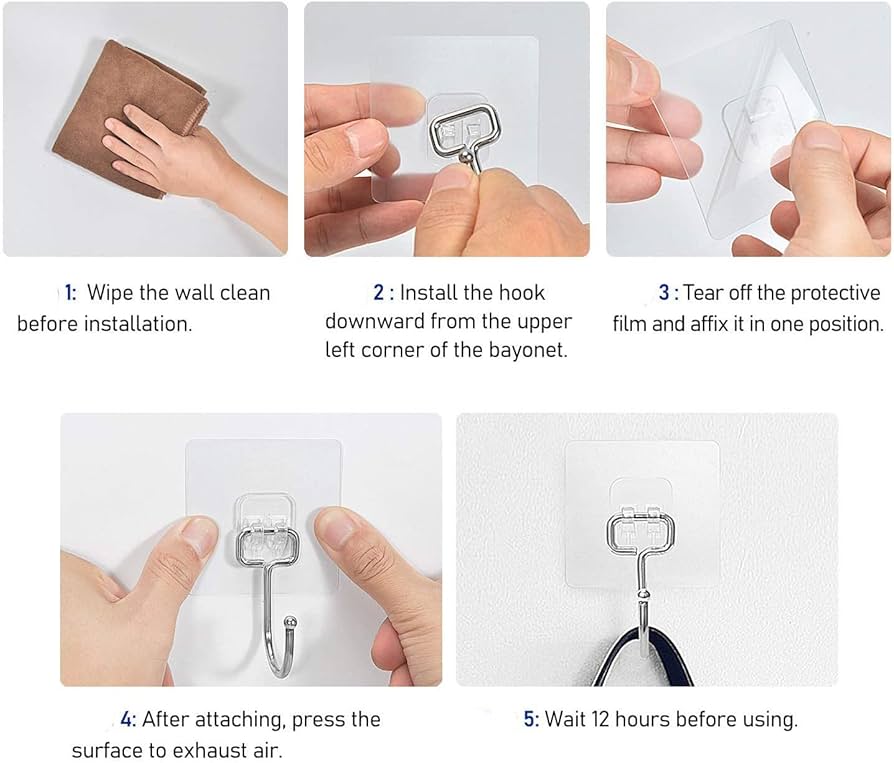 1: Wipe the wall clean before installation.

2 : Install the hook downward from the upper left corner of the bayonet.

3 : Tear off the protective film and affix it in one position.

4: After attaching, press the surface to exhaust air.

5: Wait 12 hours before using.