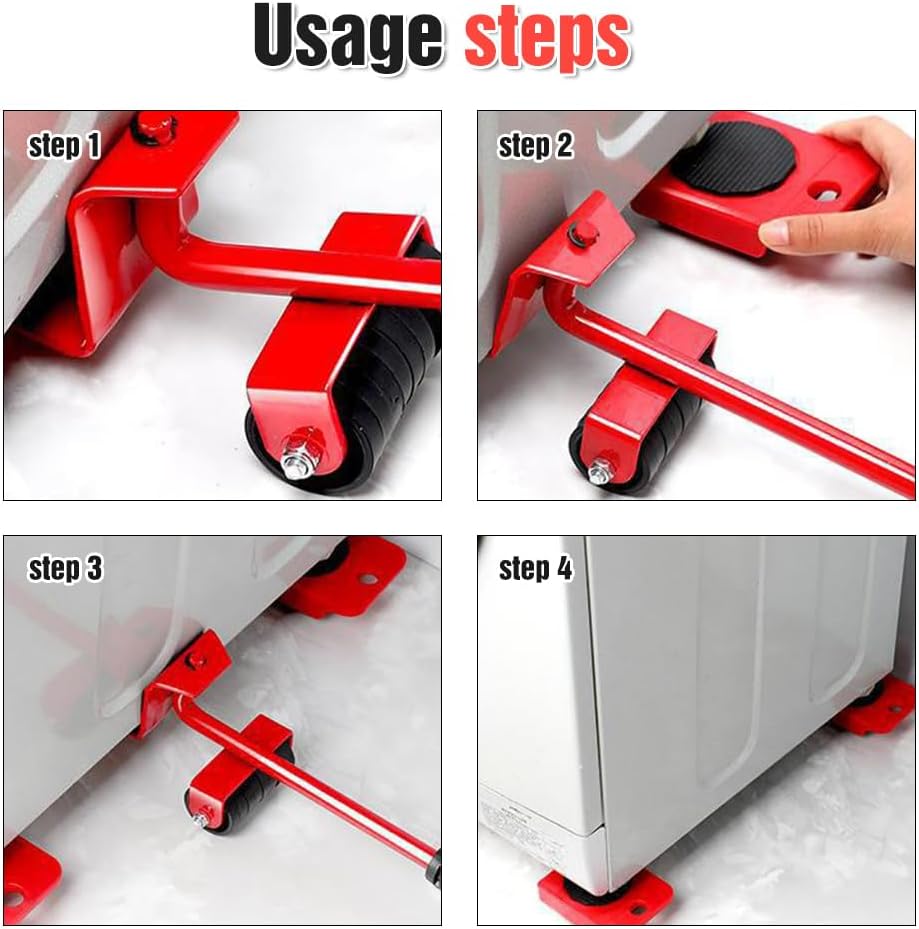 Usage steps

step 1

step 2

step 3

step 4