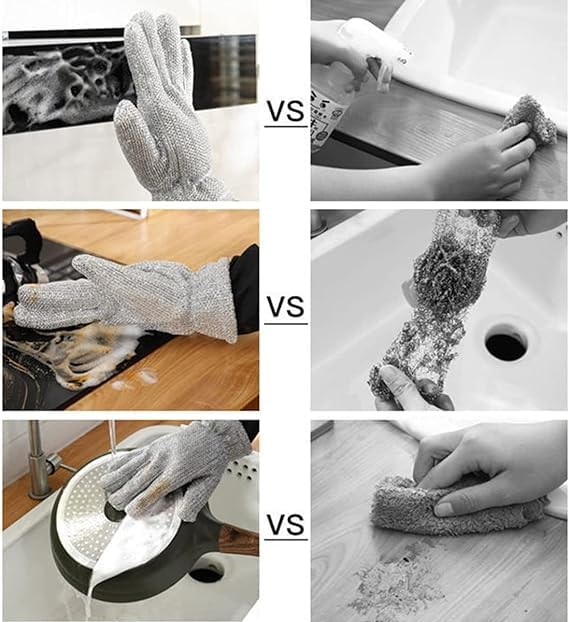 VS

VS

VS