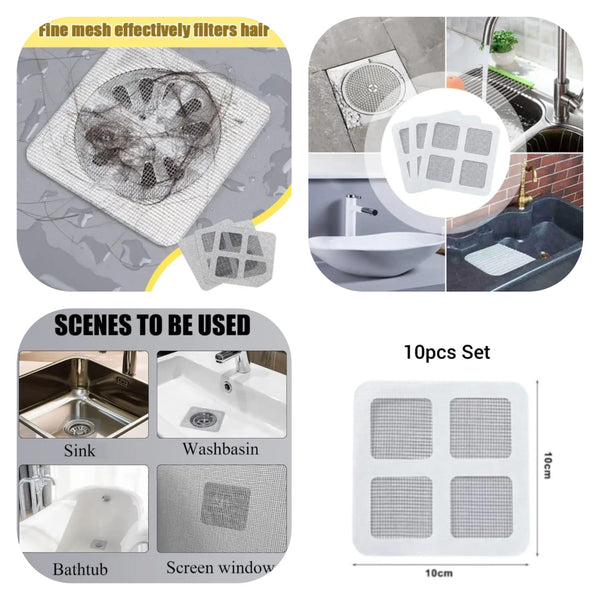 Fine mesh effectively filters hair

SCENES TO BE USED

Sink

Washbasin

Bathtub

Screen window

10pcs Set

10cm

10cm